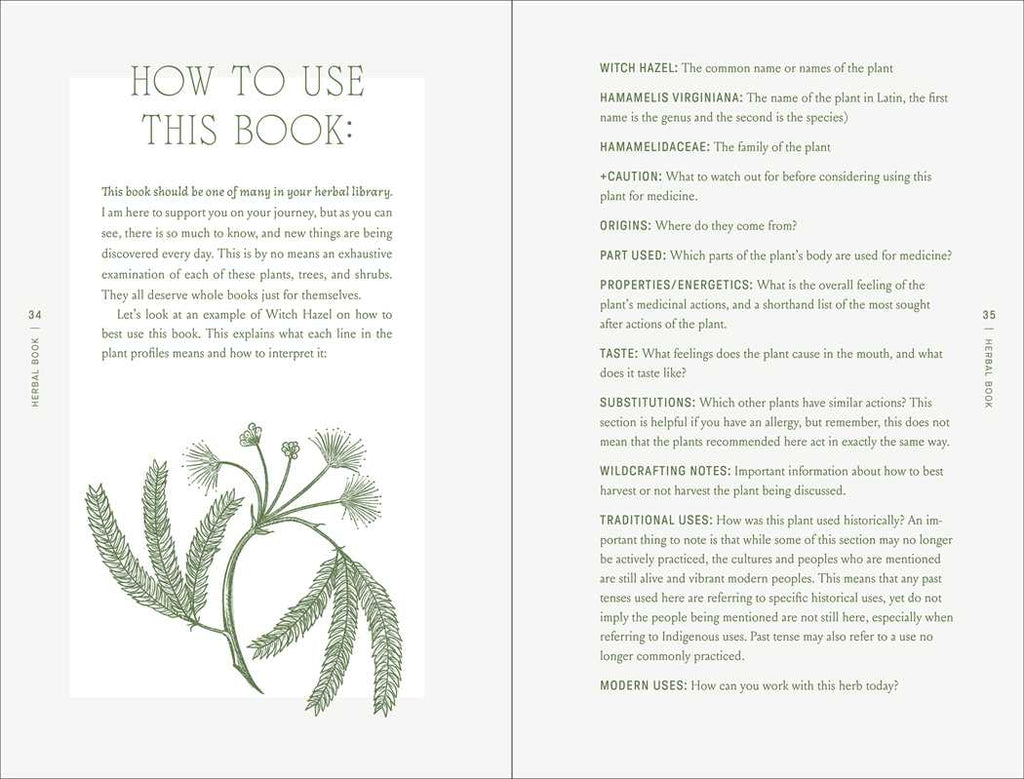 HOW TO USE THIS BOOK:

This book should be one of many in your herbal library. I am here to support you on your journey, but as you can see, there is so much to know, and new things are being discovered every day. This is by no means an exhaustive examination of each of these plants, trees, and shrubs. They all deserve whole books just for themselves.

Let's look at an example of Witch Hazel on how to best use this book. This explains what each line in the plant profiles means and how to interpret it:

34 | HERBAL BOOK

WITCH HAZEL: The common name or names of the plant

HAMAMELIS VIRGINIANA: The name of the plant in Latin, the first name is the genus and the second is the species)

HAMAMELIDACEAE: The family of the plant

+CAUTION: What to watch out for before considering using this plant for medicine.

ORIGINS: Where do they come from?

PART USED: Which parts of the plant's body are used for medicine?

PROPERTIES/ENERGETICS: What is the overall feeling of the plant's medicinal actions, and a shorthand list of the most sought after actions of the plant.

TASTE: What feelings does the plant cause in the mouth, and what does it taste like?

SUBSTITUTIONS: Which other plants have similar actions? This section is helpful if you have an allergy, but remember, this does not mean that the plants recommended here act in exactly the same way.

WILDCRAFTING NOTES: Important information about how to best harvest or not harvest the plant being discussed.

TRADITIONAL USES: How was this plant used historically? An important thing to note is that while some of this section may no longer be actively practiced, the cultures and peoples who are mentioned are still alive and vibrant modern peoples. This means that any past tenses used here are referring to specific historical uses, yet do not imply the people being mentioned are not still here, especially when referring to Indigenous uses. Past tense may also refer to a use no longer commonly practiced.

MODERN USES: How can you work with this herb today?

35 | HERBAL BOOK